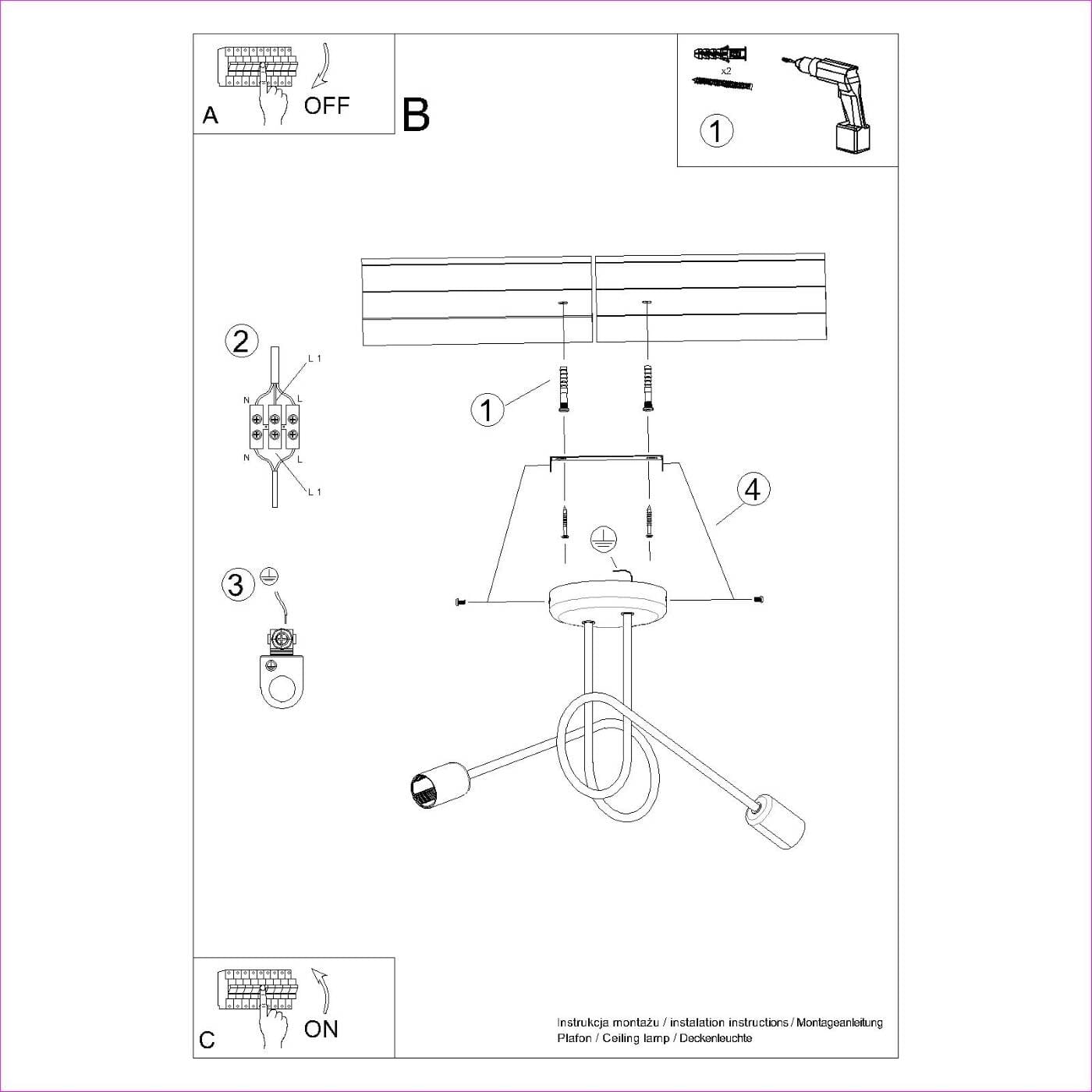 A

OFF

B

x2

1

2

L 1

N

L

N

L

L 1

1

4

3

C

ON

Instrukcja montażu / instalation instructions / Montageanleitung
Plafon / Ceiling lamp / Deckenleuchte