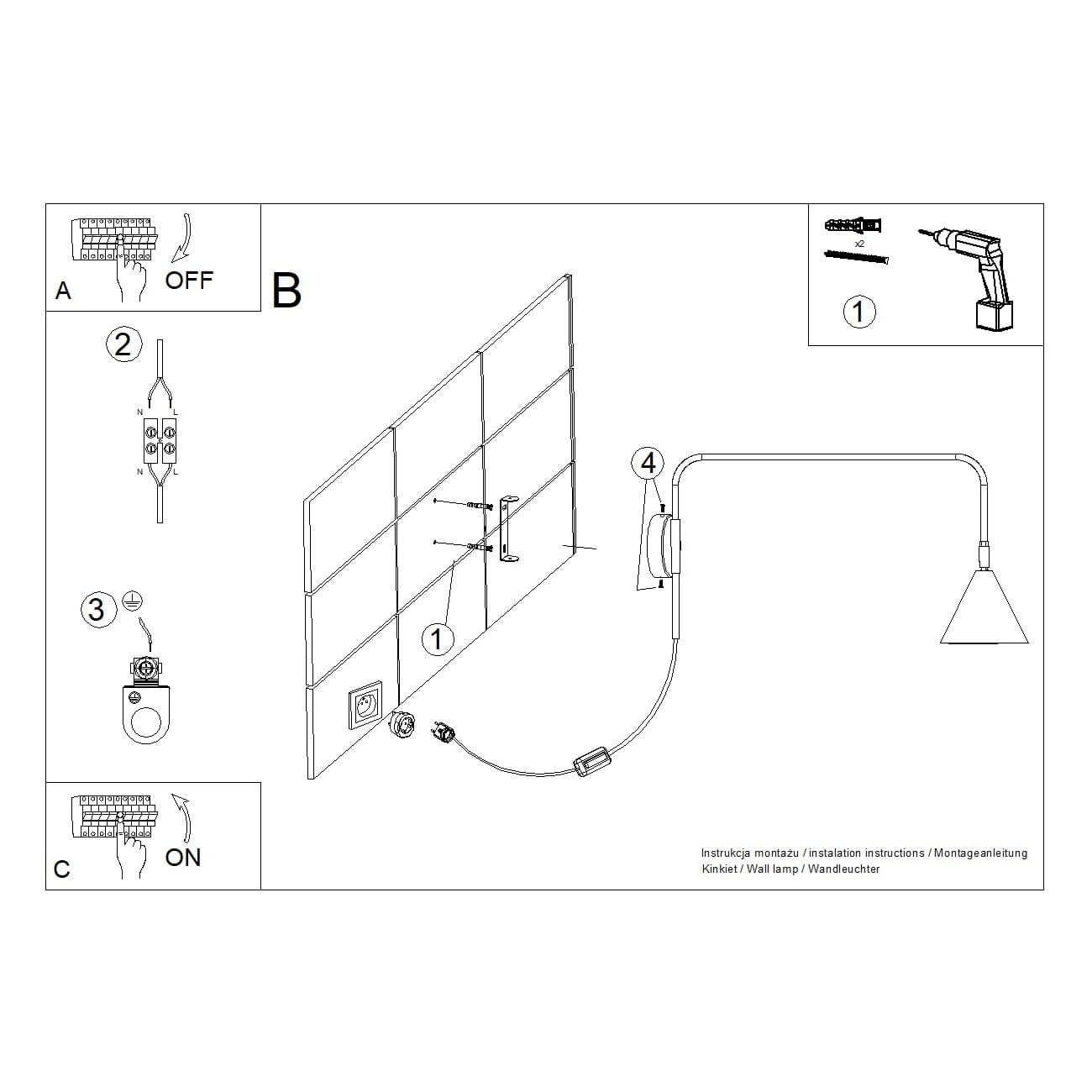 A
OFF

B

x2

1

2
N L
N L

3

4

1

C
ON

Instrukcja montażu / instalation instructions / Montageanleitung
Kinkiet / Wall lamp / Wandleuchter