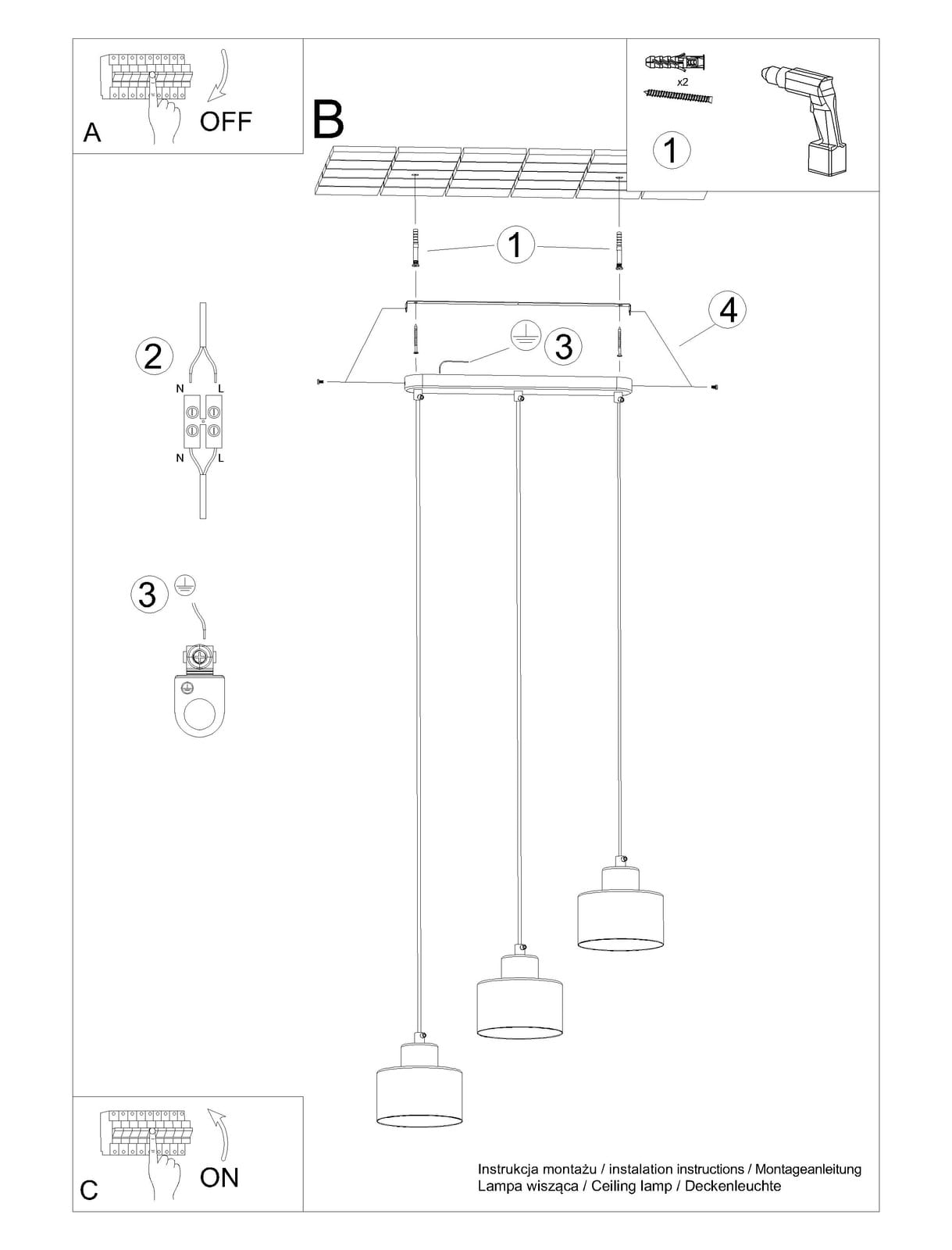 A
OFF

B

x2

1

1

4

3

2

N L

N L

3

C
ON

Instrukcja montażu / instalation instructions / Montageanleitung
Lampa wisząca / Ceiling lamp / Deckenleuchte