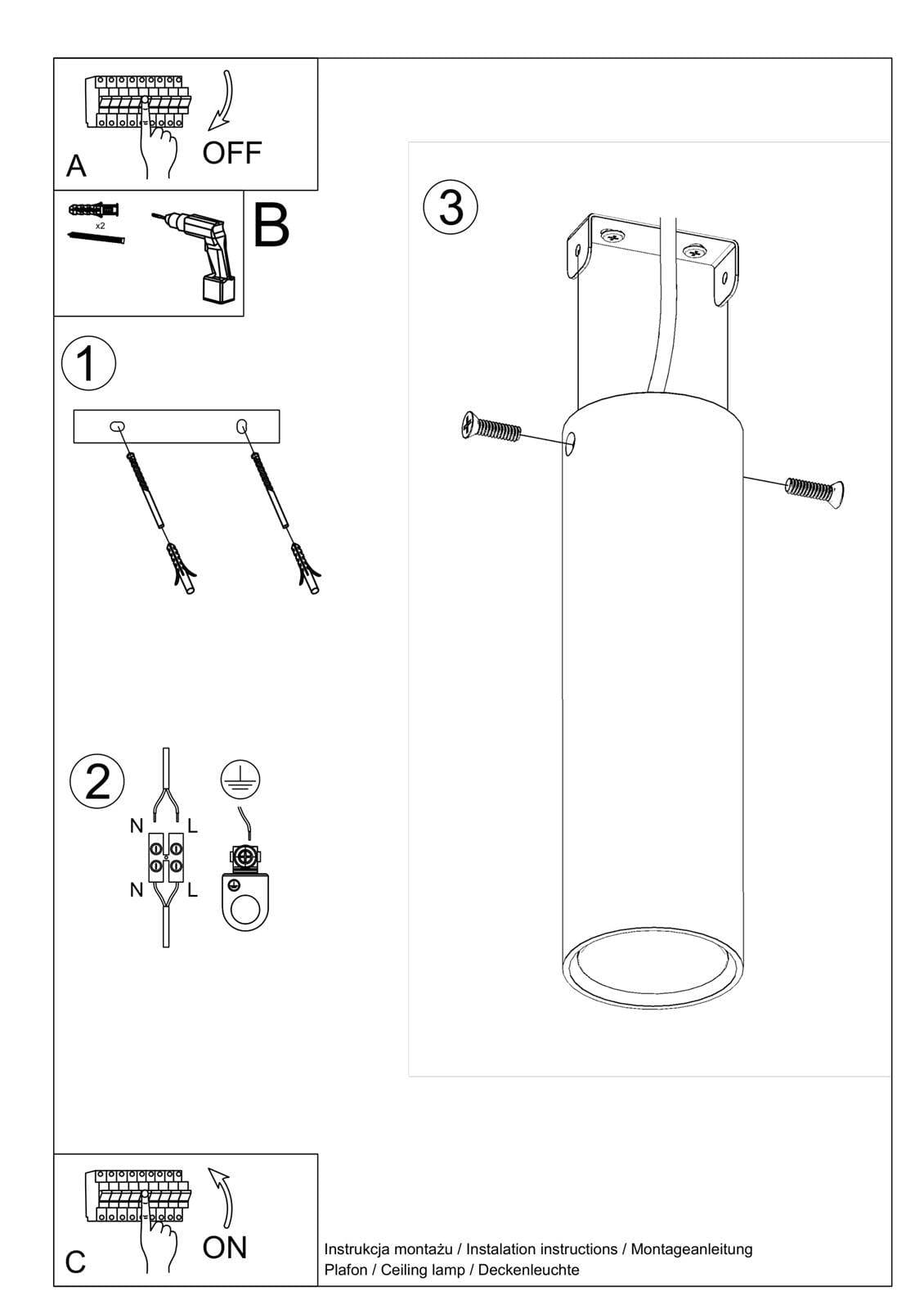 A
OFF

x2
B

1

2
N L
N L

3

C
ON

Instrukcja montażu / Instalation instructions / Montageanleitung
Plafon / Ceiling lamp / Deckenleuchte