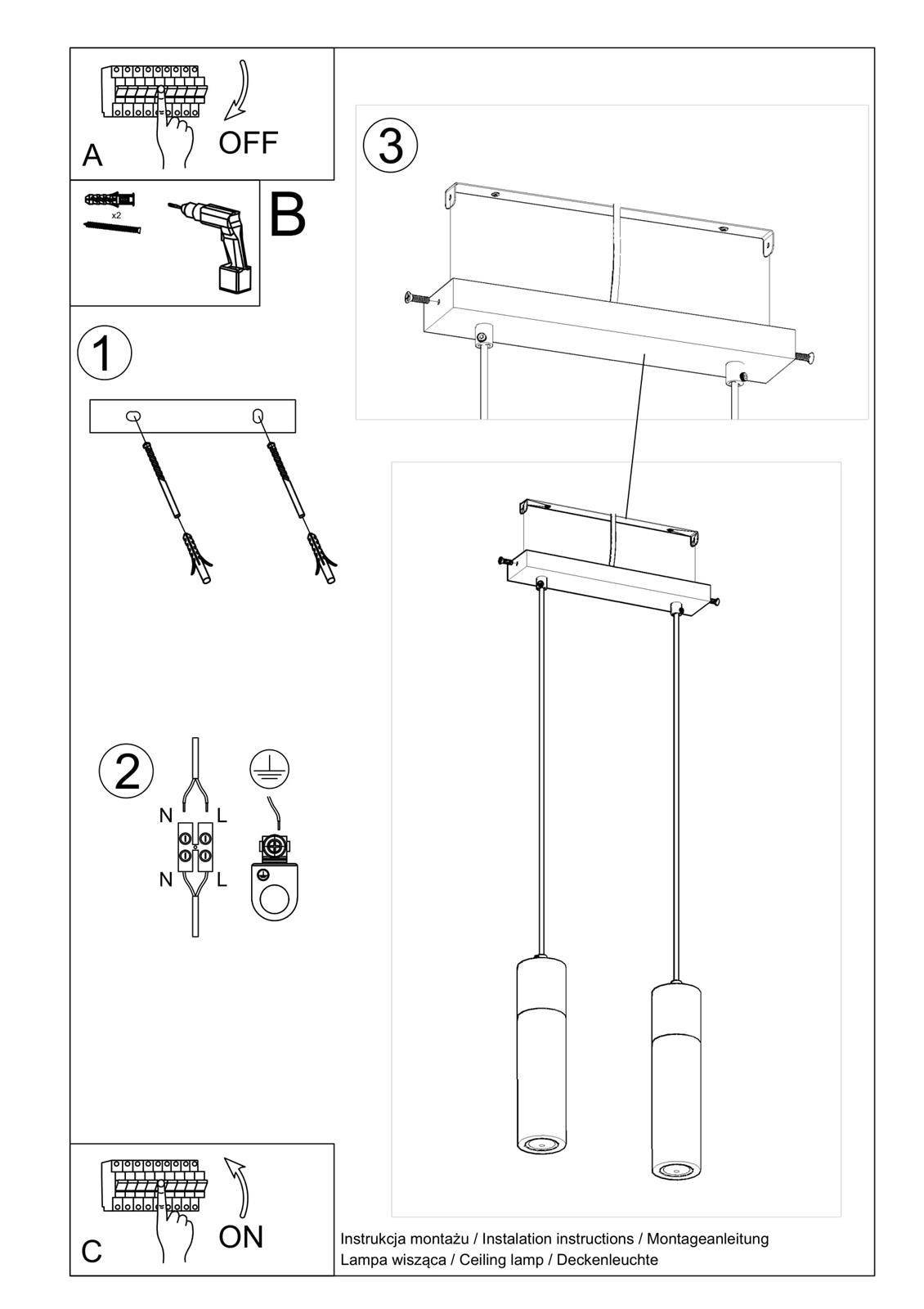 A

OFF

x2

B

1

2

N L

N L

3

C

ON

Instrukcja montażu / Instalation instructions / Montageanleitung
Lampa wisząca / Ceiling lamp / Deckenleuchte