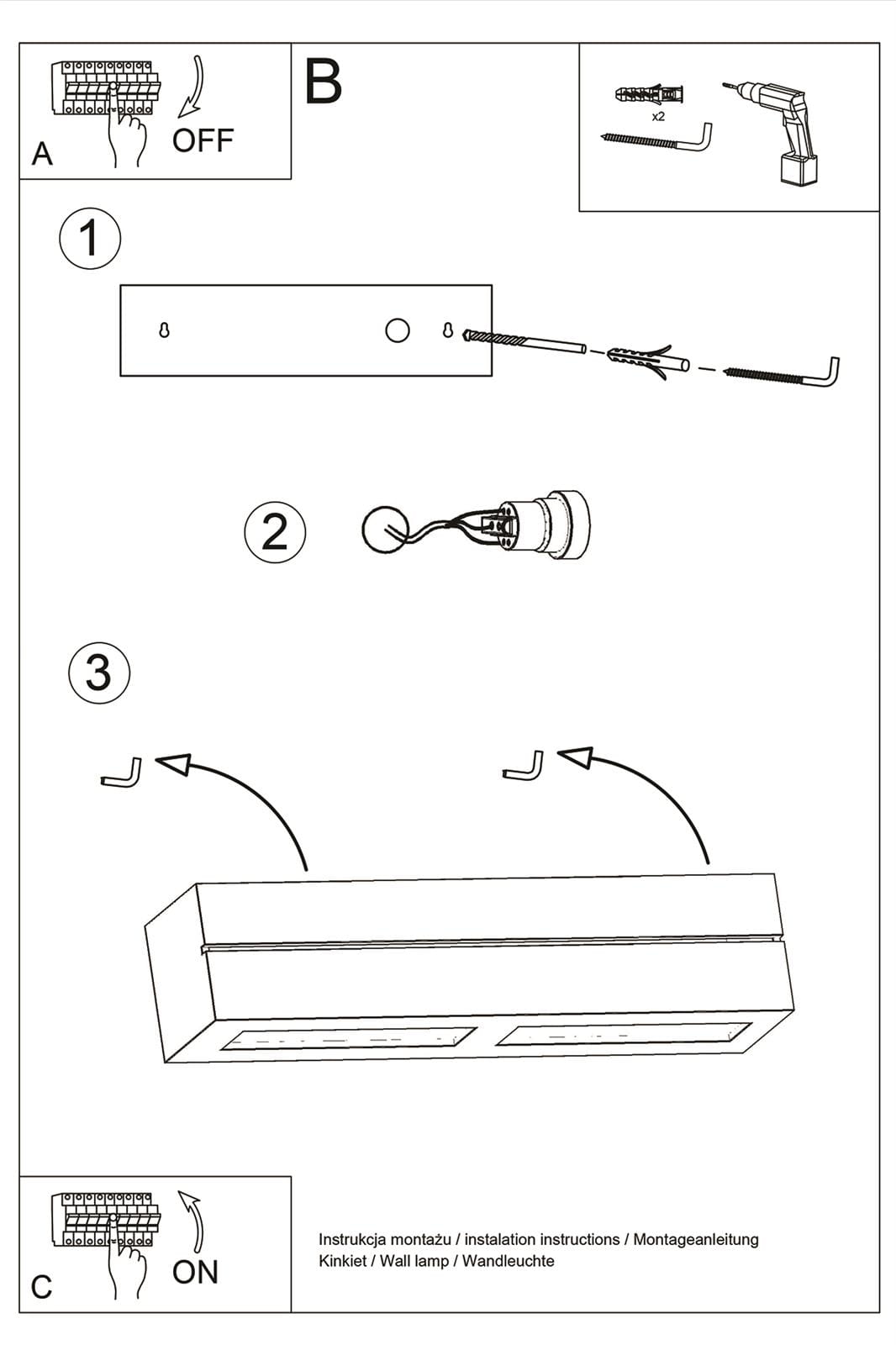 A
OFF

B

x2

1

2

3

C
ON

Instrukcja montażu / instalation instructions / Montageanleitung
Kinkiet / Wall lamp / Wandleuchte