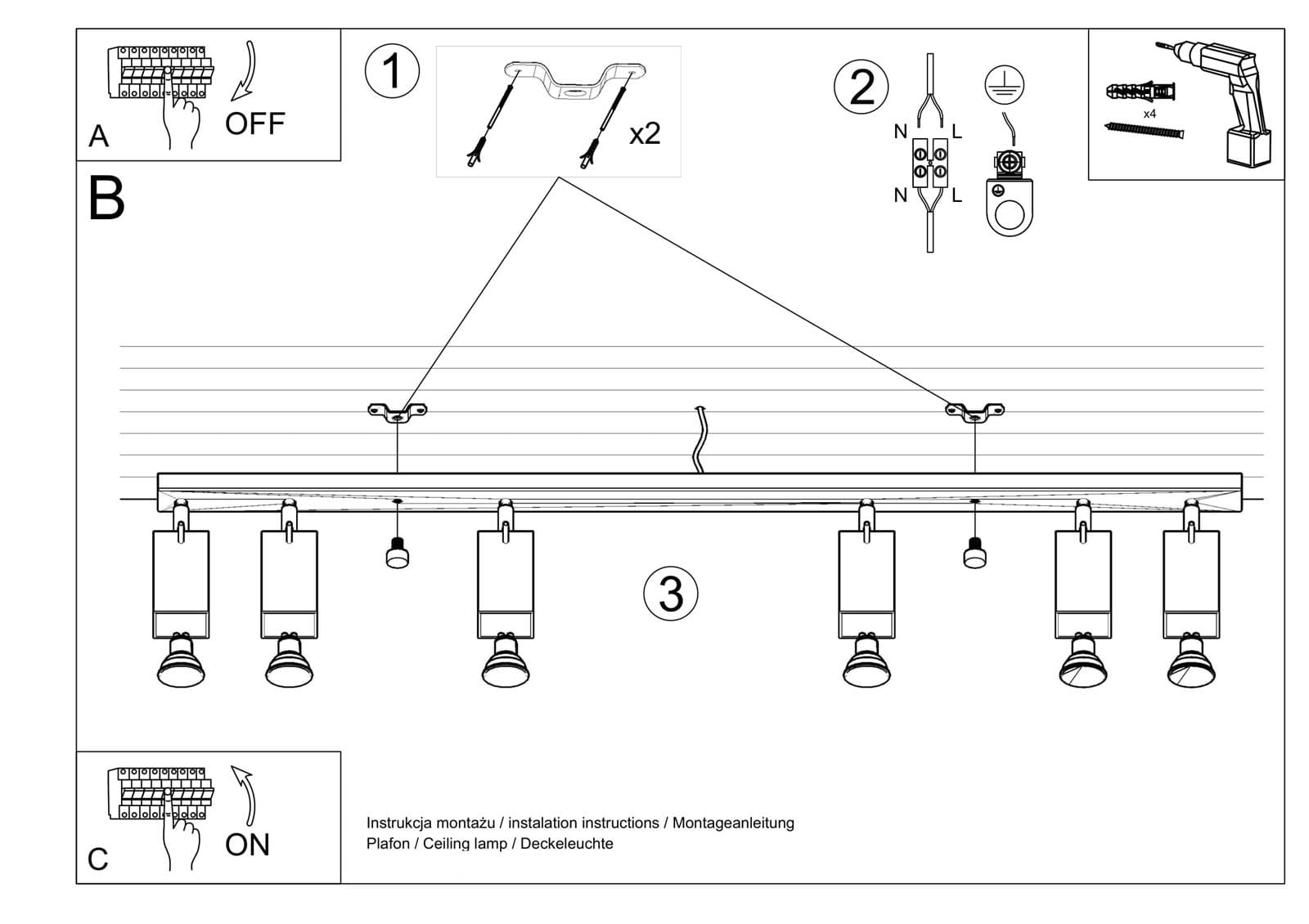 A
OFF

1
x2

2
N
L
N
L

x4

B

3

C
ON

Instrukcja montażu / instalation instructions / Montageanleitung
Plafon / Ceiling lamp / Deckeleuchte