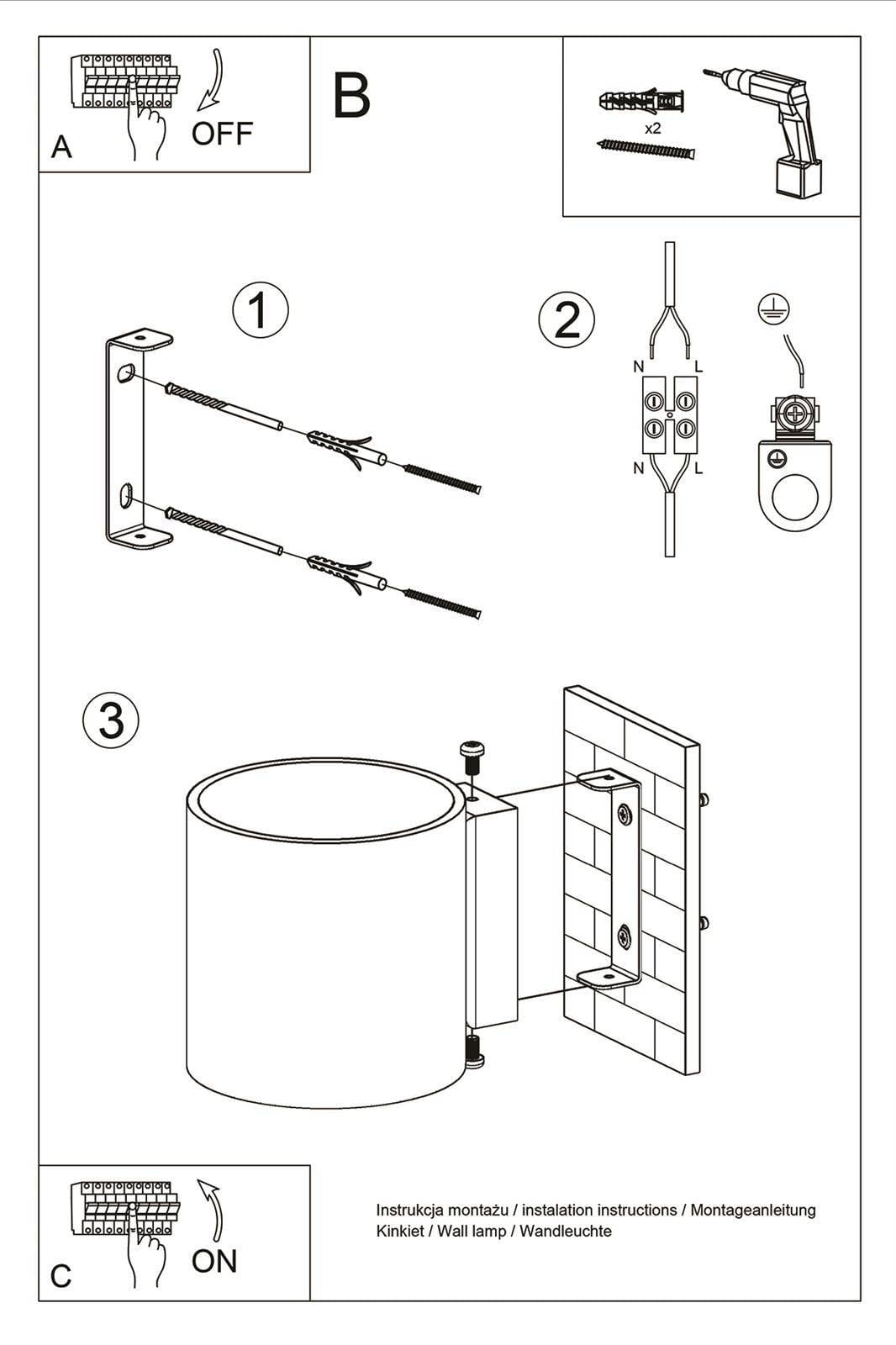 A
OFF

B

x2

1

2

N L
N L

3

C
ON

Instrukcja montażu / instalation instructions / Montageanleitung
Kinkiet / Wall lamp / Wandleuchte