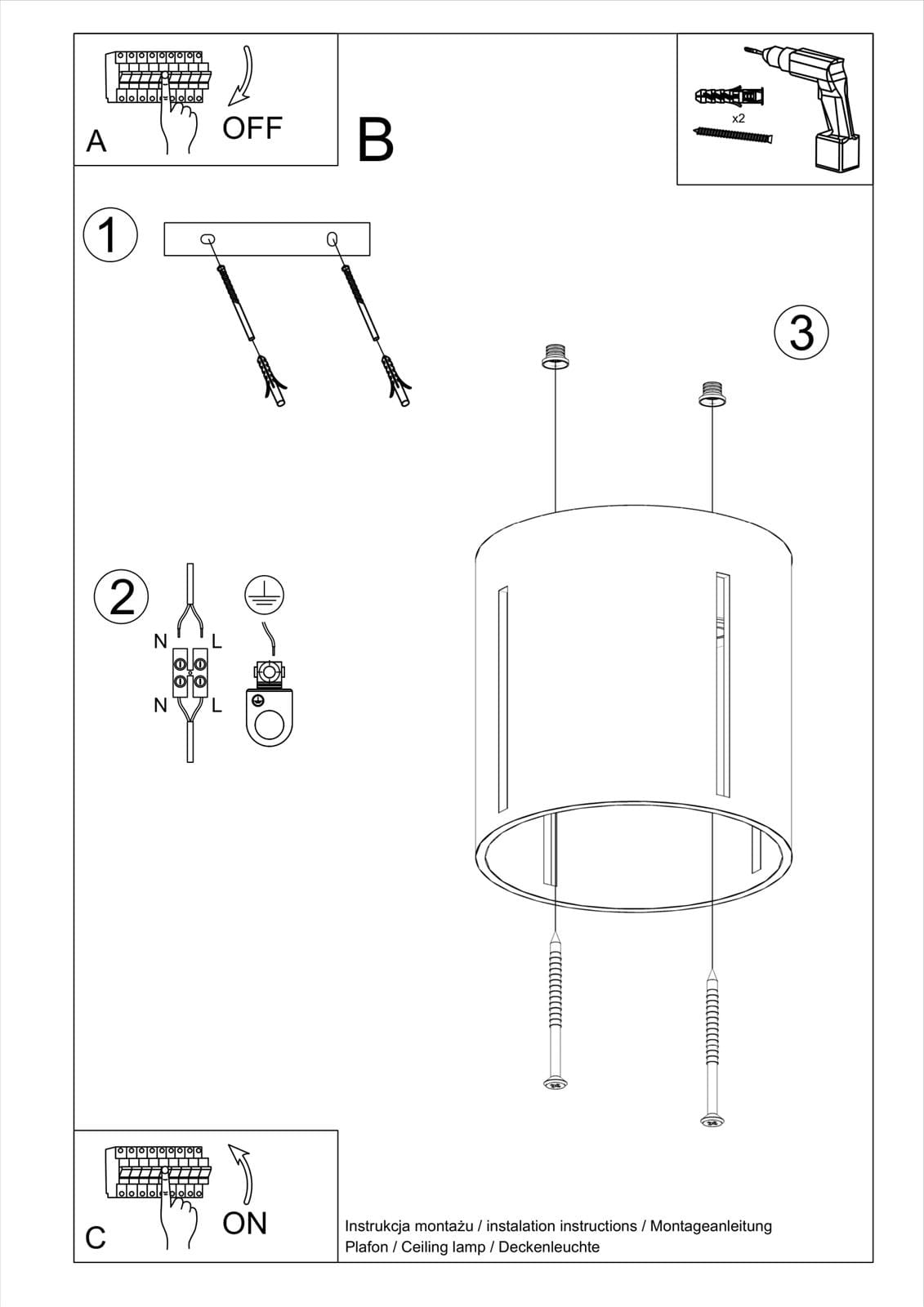 A
OFF
B
x2
1
3
2
N
L
N
L
C
ON
Instrukcja montażu / instalation instructions / Montageanleitung
Plafon / Ceiling lamp / Deckenleuchte