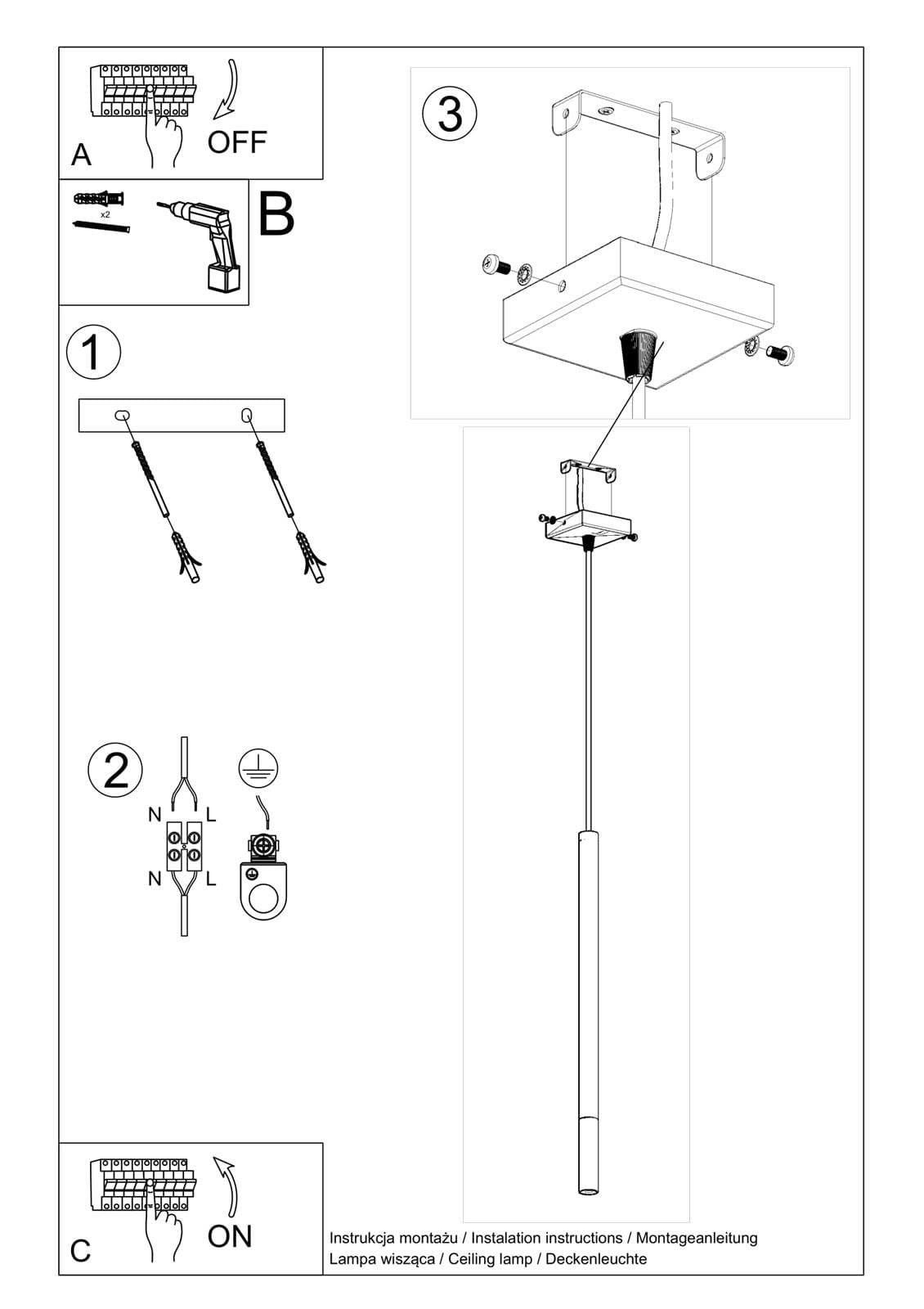 A

OFF

x2

B

1

2

N L

N L

3

C

ON

Instrukcja montażu / Instalation instructions / Montageanleitung
Lampa wisząca / Ceiling lamp / Deckenleuchte