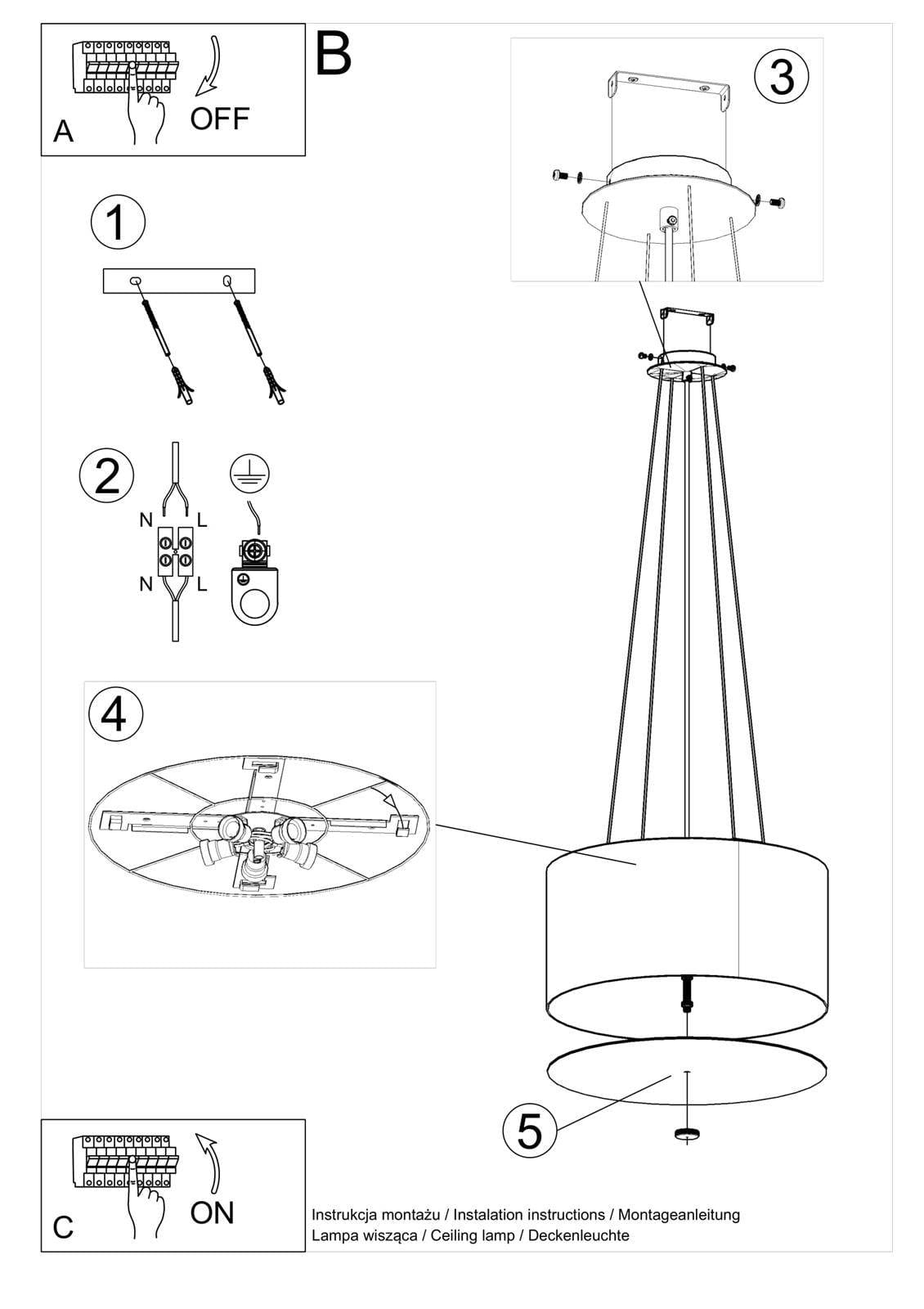 A
OFF
B
3
1
2
N L
N L
4
5
C
ON
Instrukcja montażu / Instalation instructions / Montageanleitung
Lampa wisząca / Ceiling lamp / Deckenleuchte