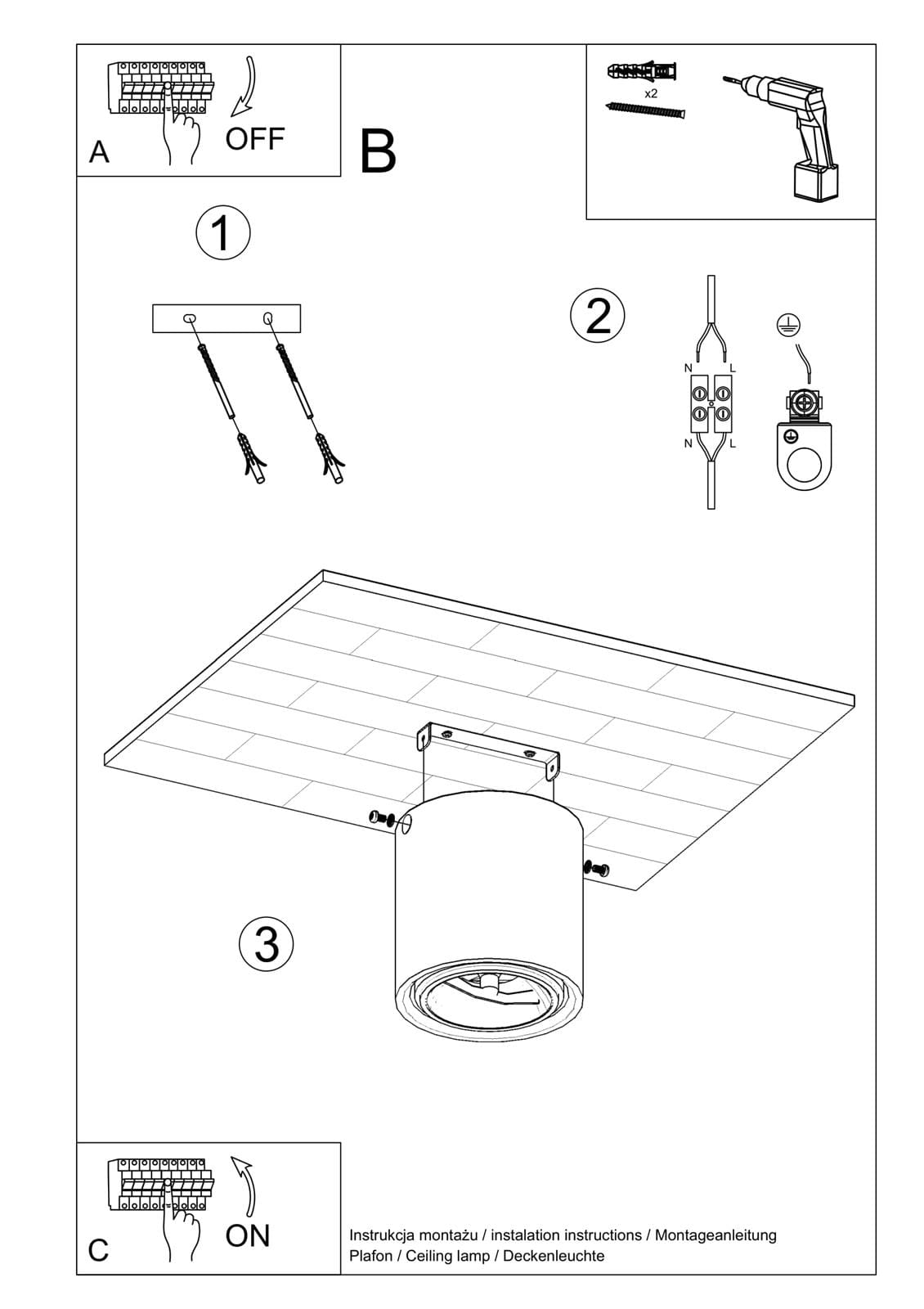 A

OFF

B

x2

1

2

N L

N L

3

C

ON

Instrukcja montażu / instalation instructions / Montageanleitung
Plafon / Ceiling lamp / Deckenleuchte